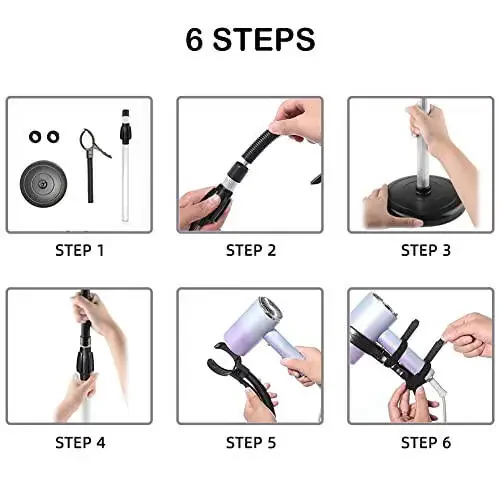 6 STEPS

STEP 1

STEP 2

STEP 3

STEP 4

STEP 5

STEP 6