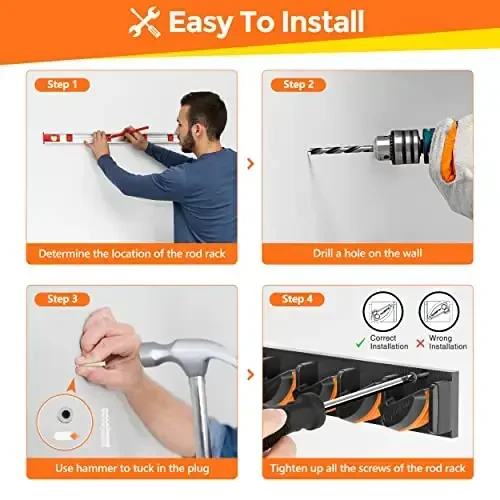 Easy To Install

Step 1

Determine the location of the rod rack

Step 2

Drill a hole on the wall

Step 3

Use hammer to tuck in the plug

Step 4

Correct Installation

Wrong Installation

Tighten up all the screws of the rod rack