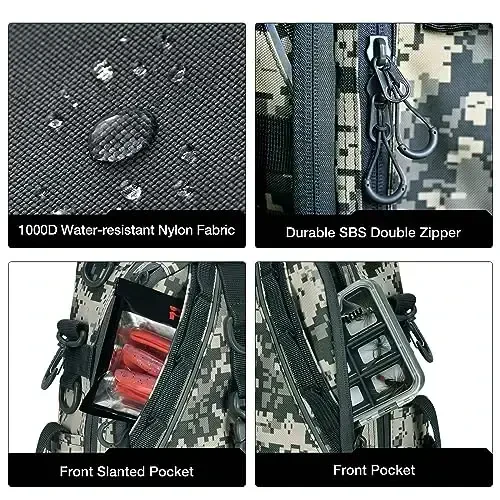 1000D Water-resistant Nylon Fabric

Durable SBS Double Zipper

Front Slanted Pocket

Front Pocket