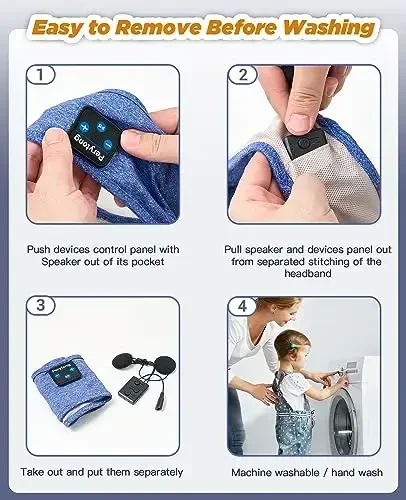 Easy to Remove Before Washing

1

Perytong

Push devices control panel with Speaker out of its pocket

2

Pull speaker and devices panel out from separated stitching of the headband

3

Perytong

Take out and put them separately

4

Machine washable / hand wash