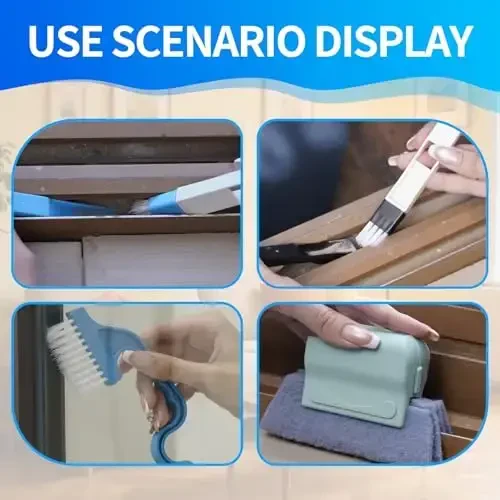 USE SCENARIO DISPLAY