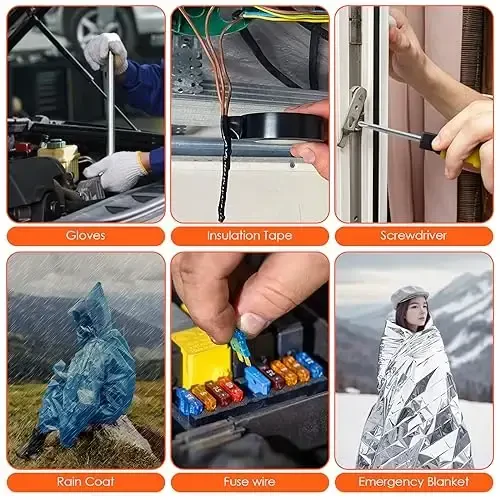 Gloves

Insulation Tape

Screwdriver

Rain Coat

Fuse wire

Emergency Blanket