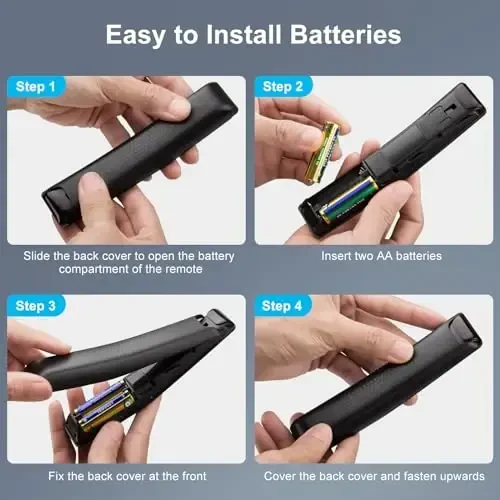 Easy to Install Batteries

Step 1

Slide the back cover to open the battery compartment of the remote

Step 2

Insert two AA batteries

Step 3

Fix the back cover at the front

Step 4

Cover the back cover and fasten upwards