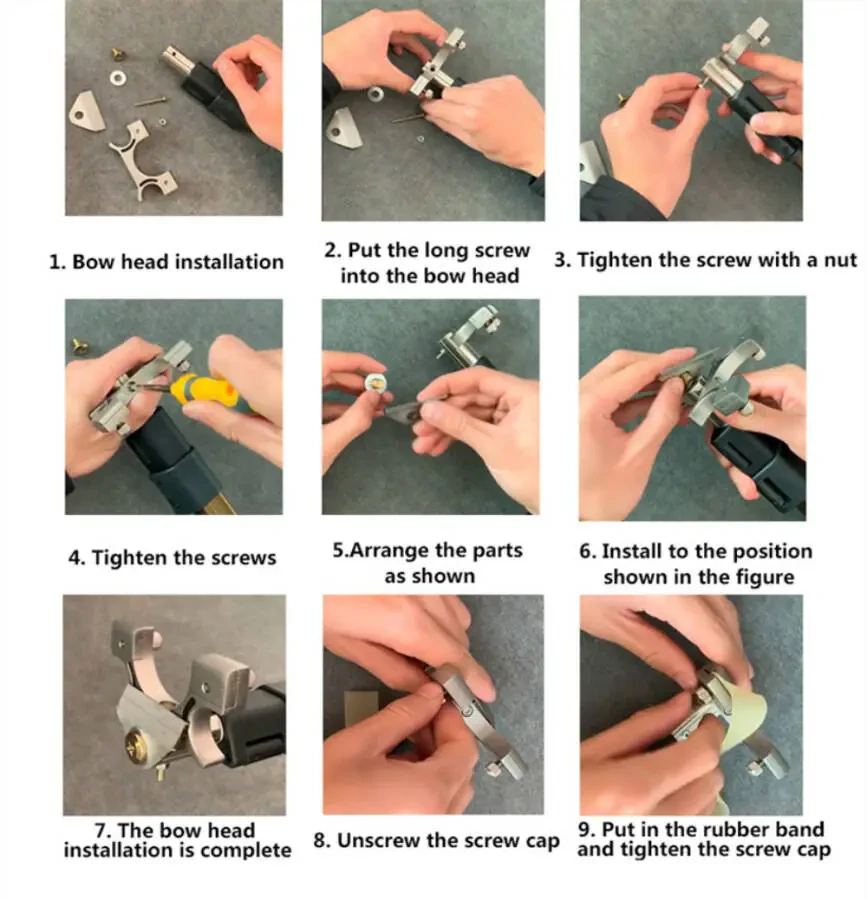 1. Bow head installation

2. Put the long screw into the bow head

3. Tighten the screw with a nut

4. Tighten the screws

5.Arrange the parts as shown

6. Install to the position shown in the figure

7. The bow head installation is complete

8. Unscrew the screw cap

9. Put in the rubber band and tighten the screw cap