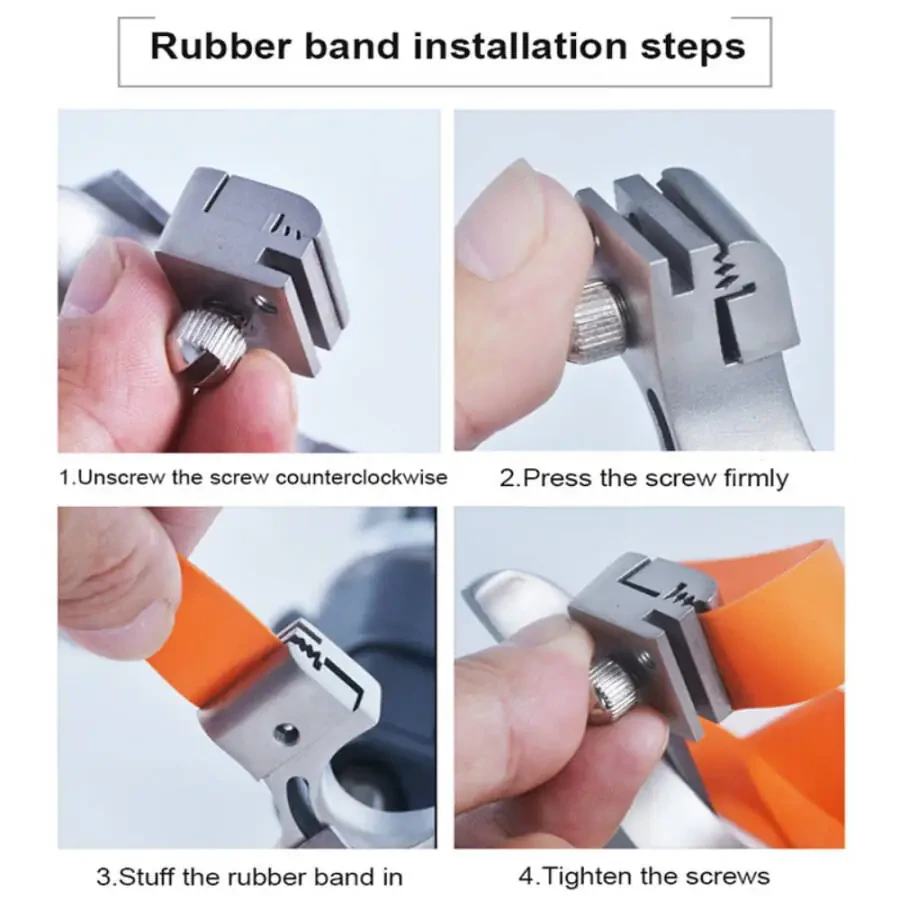 Rubber band installation steps

1.Unscrew the screw counterclockwise

2.Press the screw firmly

3.Stuff the rubber band in

4.Tighten the screws