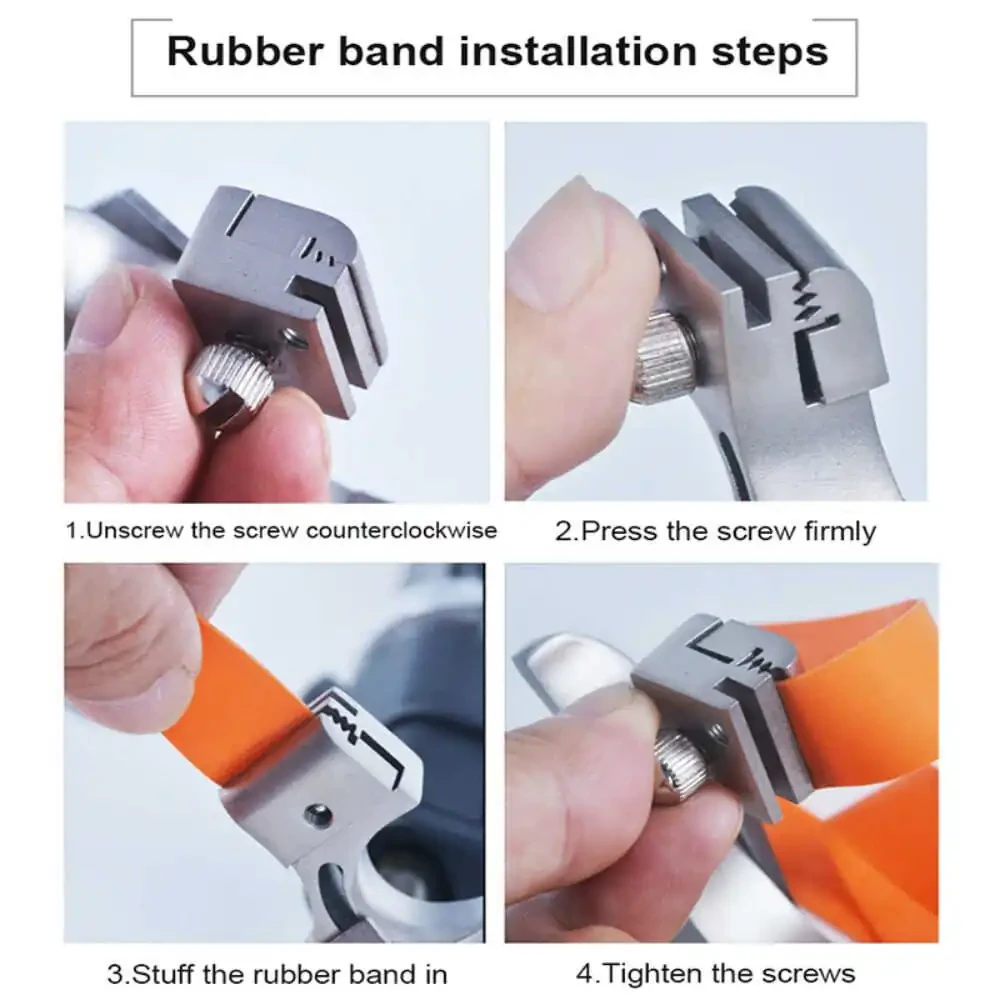 Rubber band installation steps

1.Unscrew the screw counterclockwise

2.Press the screw firmly

3.Stuff the rubber band in

4.Tighten the screws