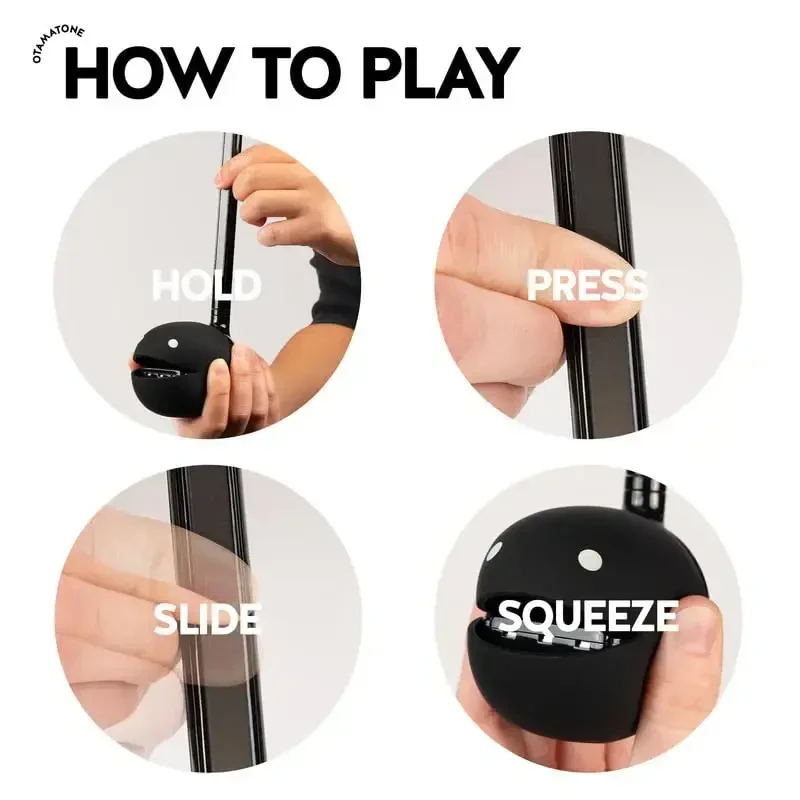 OTAMATONE
HOW TO PLAY

HOLD

PRESS

SLIDE

SQUEEZE