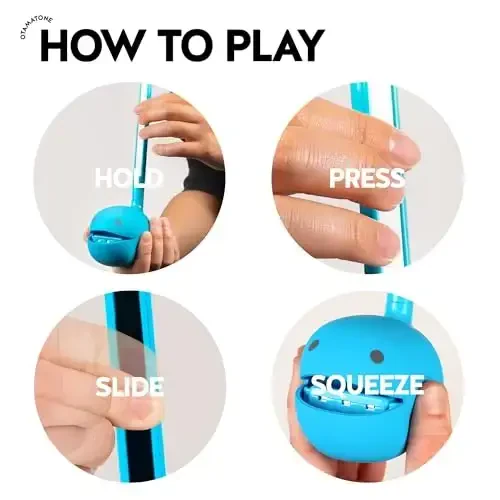 OTAMATONE
HOW TO PLAY

HOLD

PRESS

SLIDE

SQUEEZE