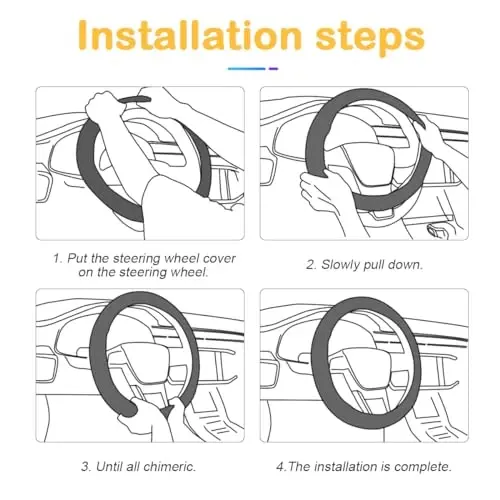 Installation steps

1. Put the steering wheel cover on the steering wheel.

2. Slowly pull down.

3. Until all chimeric.

4.The installation is complete.