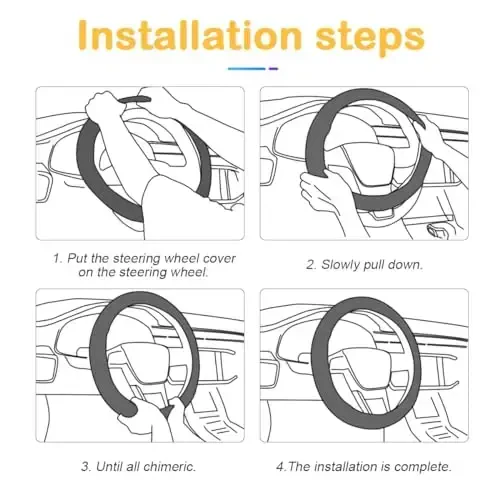 Installation steps

1. Put the steering wheel cover on the steering wheel.

2. Slowly pull down.

3. Until all chimeric.

4.The installation is complete.