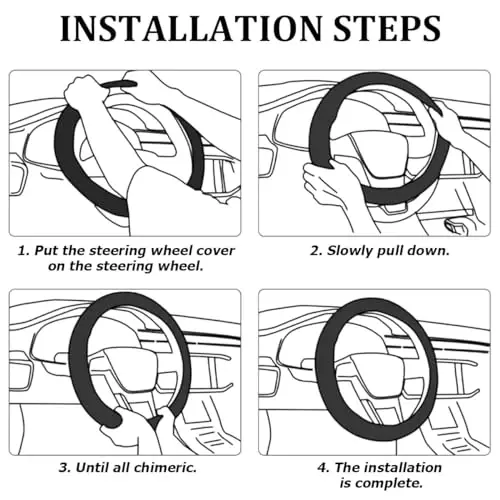 INSTALLATION STEPS

1. Put the steering wheel cover on the steering wheel.

2. Slowly pull down.

3. Until all chimeric.

4. The installation is complete.