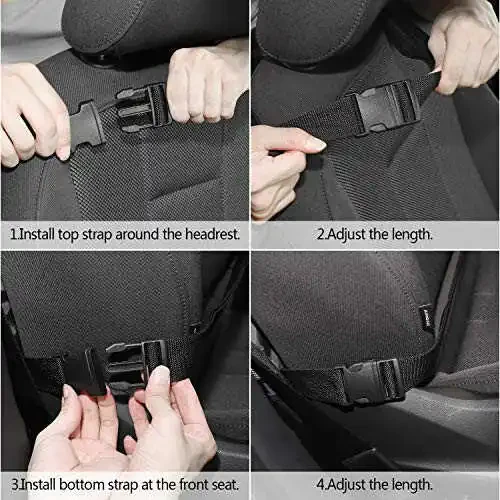 1.Install top strap around the headrest.

2.Adjust the length.

3.Install bottom strap at the front seat.

4.Adjust the length.