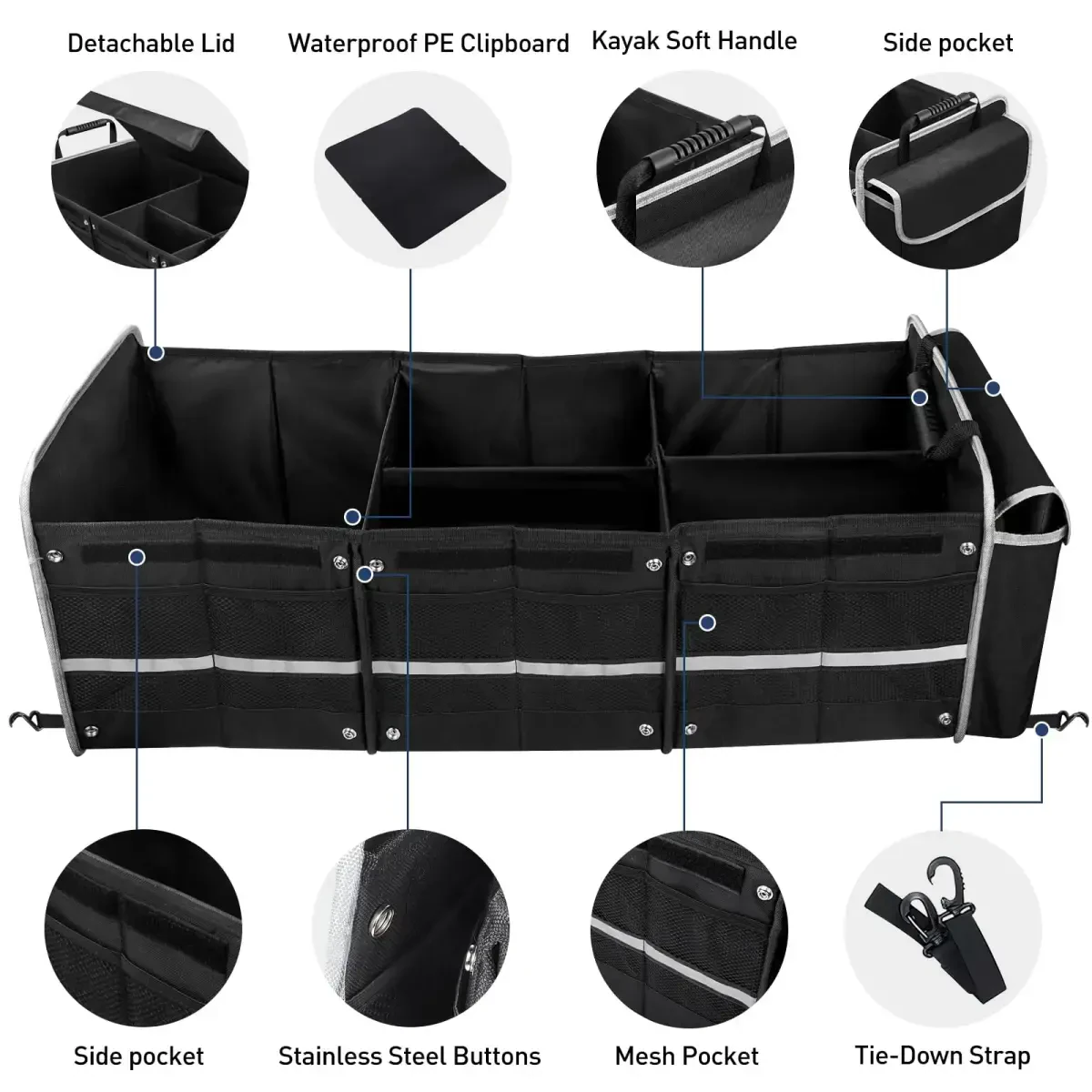 Detachable Lid

Waterproof PE Clipboard

Kayak Soft Handle

Side pocket

Side pocket

Stainless Steel Buttons

Mesh Pocket

Tie-Down Strap