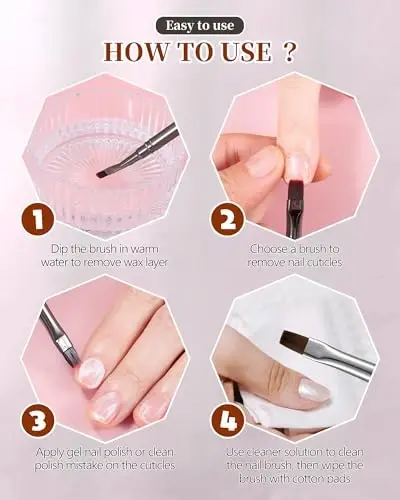 Easy to use

HOW TO USE ?

1

Dip the brush in warm water to remove wax layer

2

Choose a brush to remove nail cuticles

3

Apply gel nail polish or clean polish mistake on the cuticles

4

Use cleaner solution to clean the nail brush, then wipe the brush with cotton pads