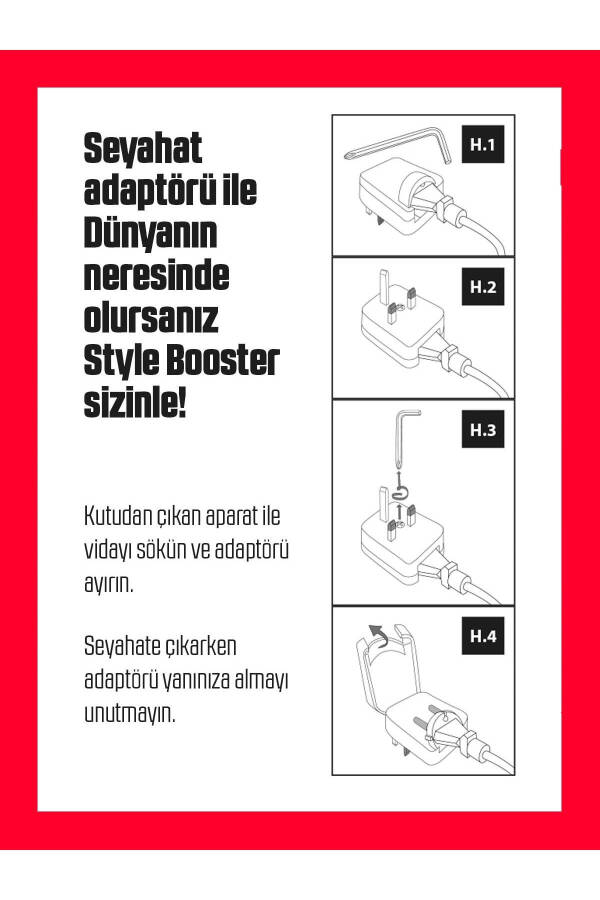 Seyahat adaptörü ile Dünyanın neresinde olursanız Style Booster sizinle!

Kutudan çıkan aparat ile vidayı sökün ve adaptörü ayırın.

Seyahate çıkarken adaptörü yanınıza almayı unutmayın.

H.1

H.2

H.3

H.4