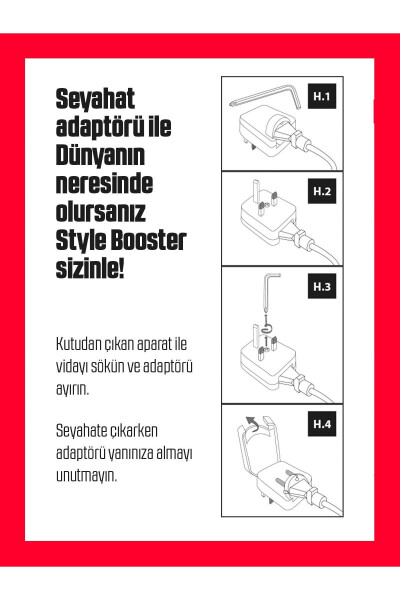 Seyahat adaptörü ile Dünyanın neresinde olursanız Style Booster sizinle!

Kutudan çıkan aparat ile vidayı sökün ve adaptörü ayırın.

Seyahate çıkarken adaptörü yanınıza almayı unutmayın.

H.1

H.2

H.3

H.4