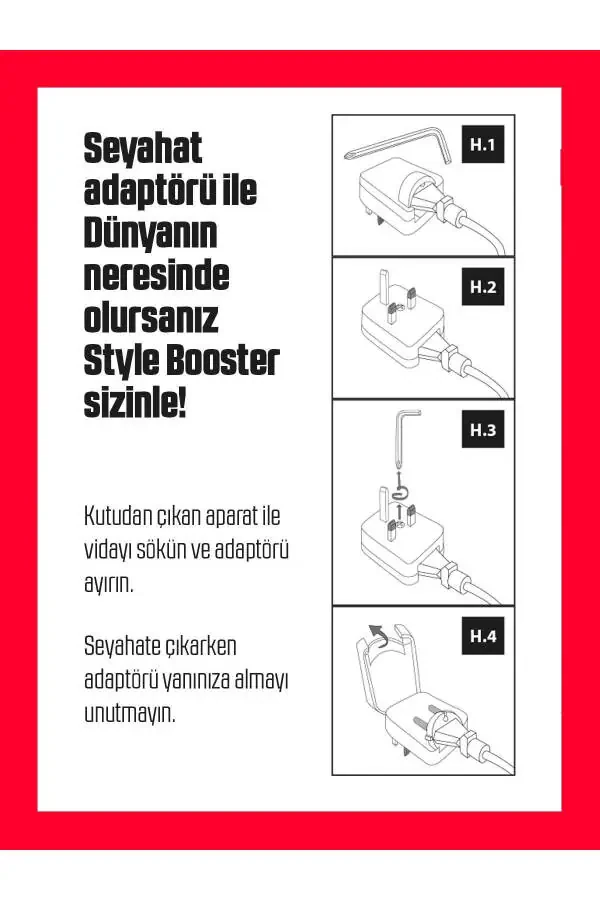 Seyahat adaptörü ile Dünyanın neresinde olursanız Style Booster sizinle!

Kutudan çıkan aparat ile vidayı sökün ve adaptörü ayırın.

Seyahate çıkarken adaptörü yanınıza almayı unutmayın.

H.1

H.2

H.3

H.4