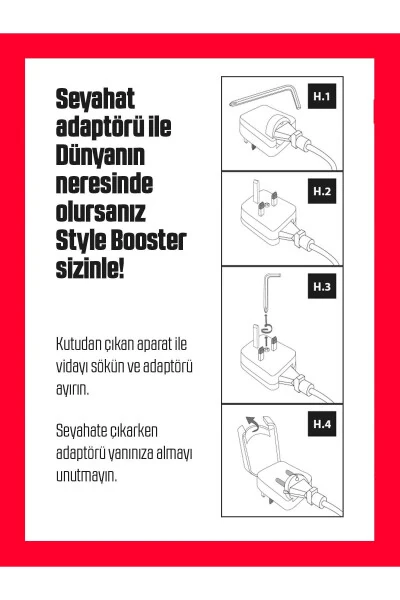 Seyahat adaptörü ile Dünyanın neresinde olursanız Style Booster sizinle!

Kutudan çıkan aparat ile vidayı sökün ve adaptörü ayırın.

Seyahate çıkarken adaptörü yanınıza almayı unutmayın.

H.1

H.2

H.3

H.4