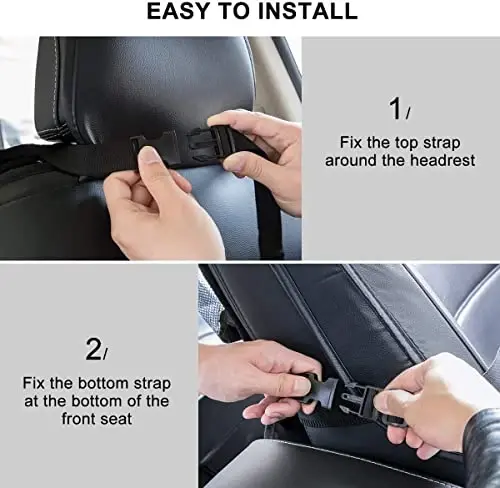 EASY TO INSTALL

1/

Fix the top strap around the headrest

2/

Fix the bottom strap at the bottom of the front seat