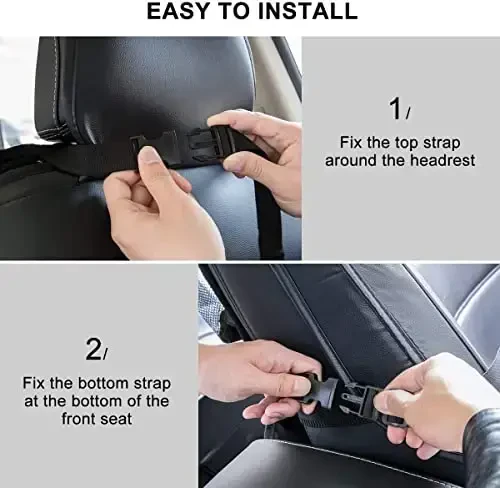 EASY TO INSTALL

1/

Fix the top strap around the headrest

2/

Fix the bottom strap at the bottom of the front seat