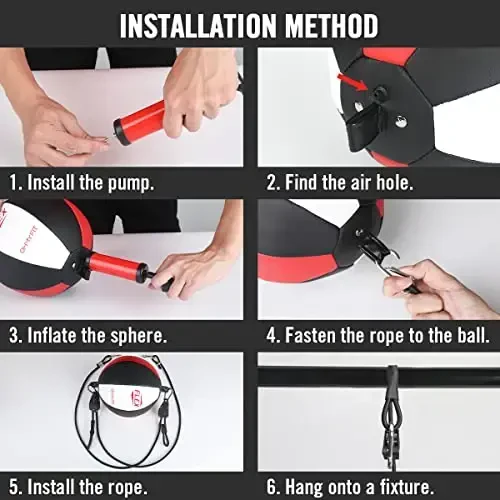 INSTALLATION METHOD

1. Install the pump.

2. Find the air hole.

3. Inflate the sphere.

4. Fasten the rope to the ball.

5. Install the rope.

6. Hang onto a fixture.