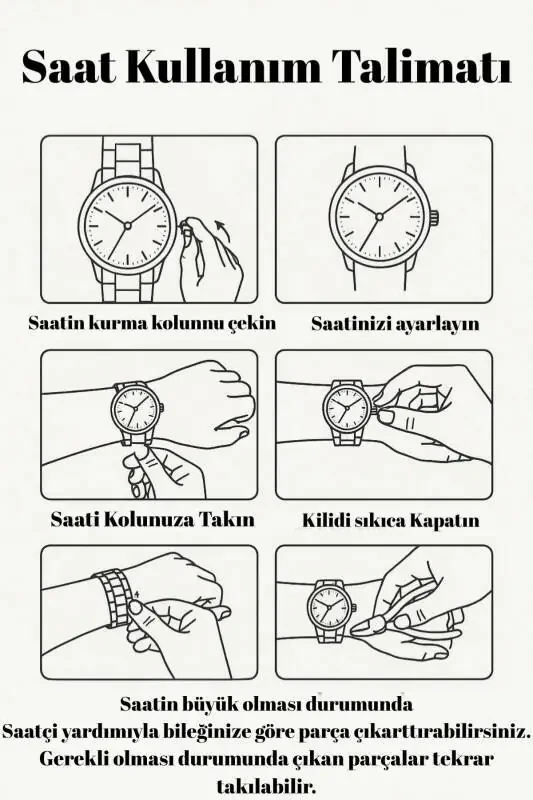 Saat Kullanım Talimatı

Saatin kurma kolunnu çekin

Saatinizi ayarlayın

Saati Kolunuza Takın

Kilidi sıkıca Kapatın

Saatin büyük olması durumunda
Saatçi yardımıyla bileğinize göre parça çıkarttırabilirsiniz.
Gerekli olması durumunda çıkan parçalar tekrar takılabilir.