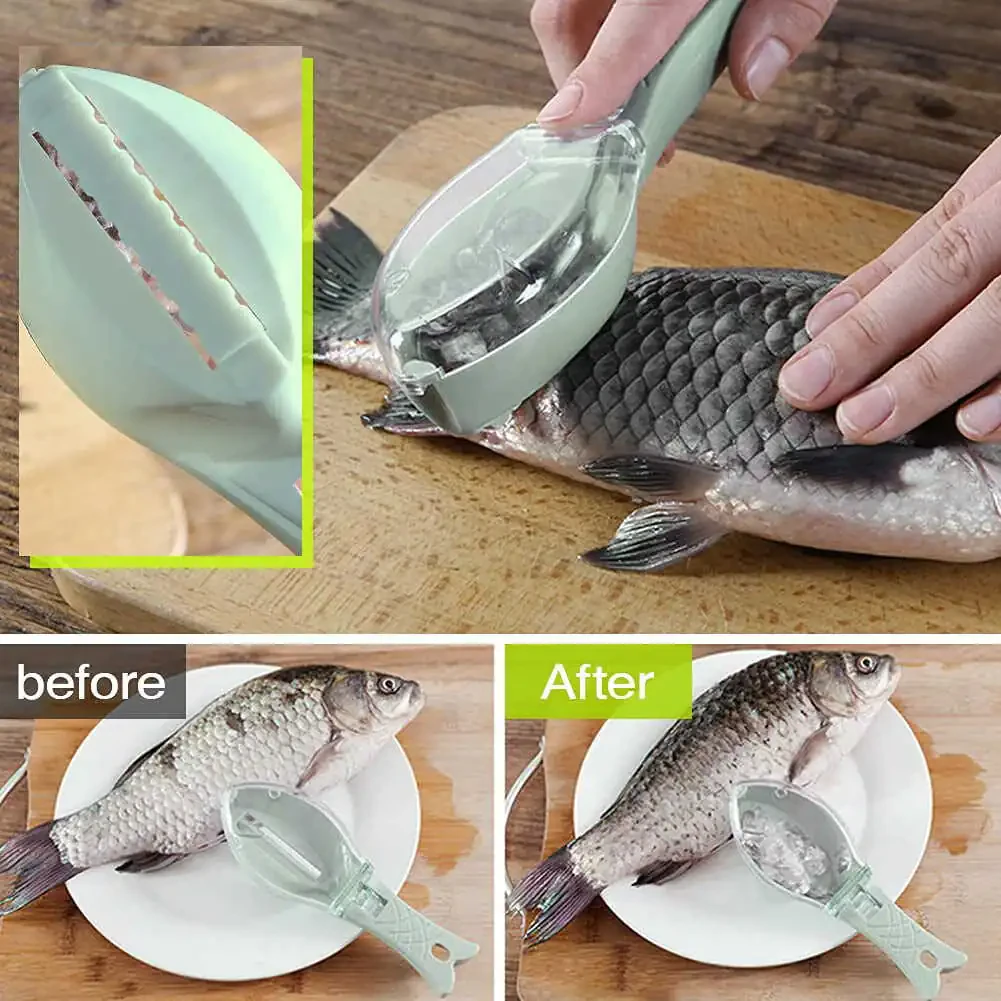 before

After