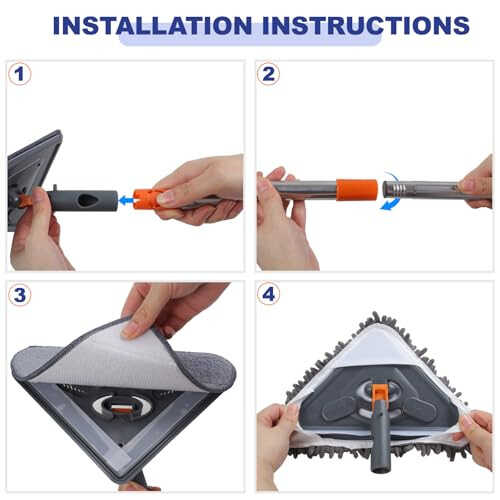 INSTALLATION INSTRUCTIONS

1

2

3

4