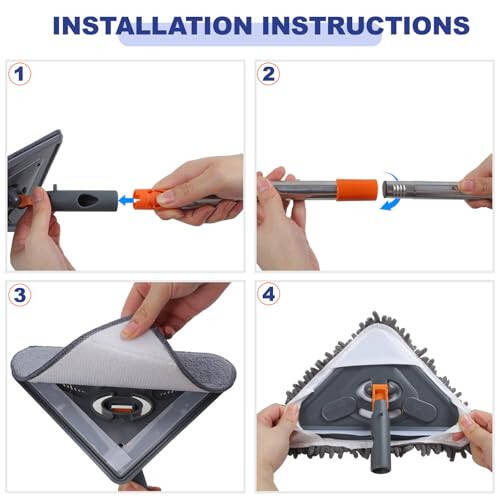 INSTALLATION INSTRUCTIONS

1

2

3

4