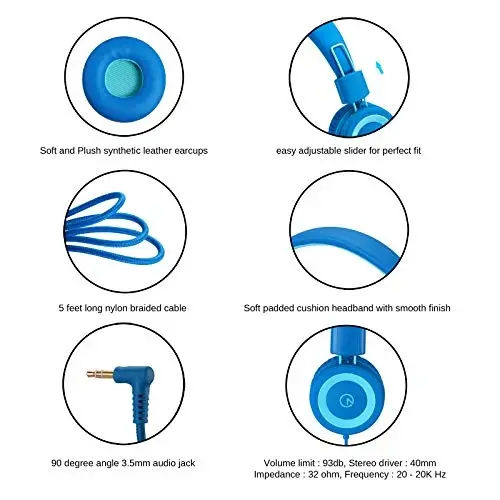 Soft and Plush synthetic leather earcups

easy adjustable slider for perfect fit

5 feet long nylon braided cable

Soft padded cushion headband with smooth finish

90 degree angle 3.5mm audio jack

Volume limit : 93db, Stereo driver : 40mm
Impedance : 32 ohm, Frequency : 20 - 20K Hz