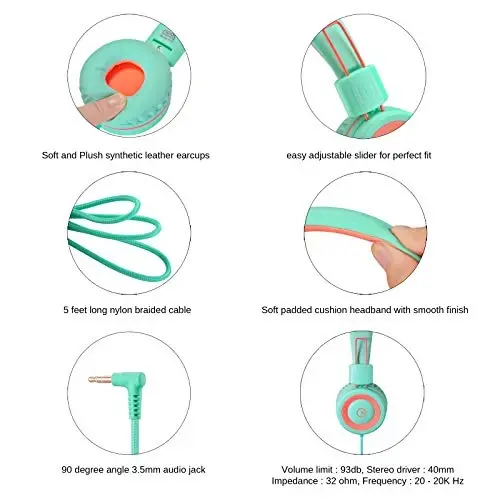 Soft and Plush synthetic leather earcups

easy adjustable slider for perfect fit

5 feet long nylon braided cable

Soft padded cushion headband with smooth finish

90 degree angle 3.5mm audio jack

Volume limit : 93db, Stereo driver : 40mm
Impedance : 32 ohm, Frequency : 20 - 20K Hz