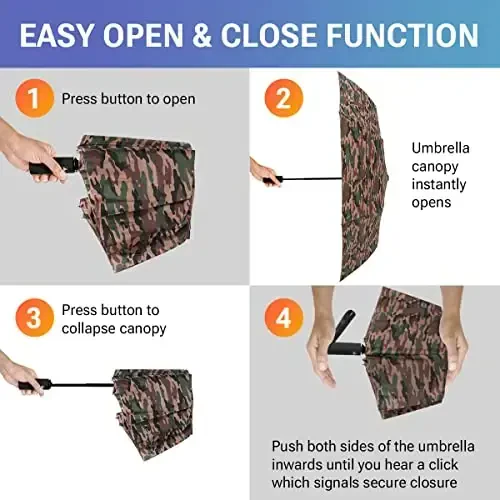 EASY OPEN & CLOSE FUNCTION

1 Press button to open

2 Umbrella canopy instantly opens

3 Press button to collapse canopy

4 Push both sides of the umbrella inwards until you hear a click which signals secure closure