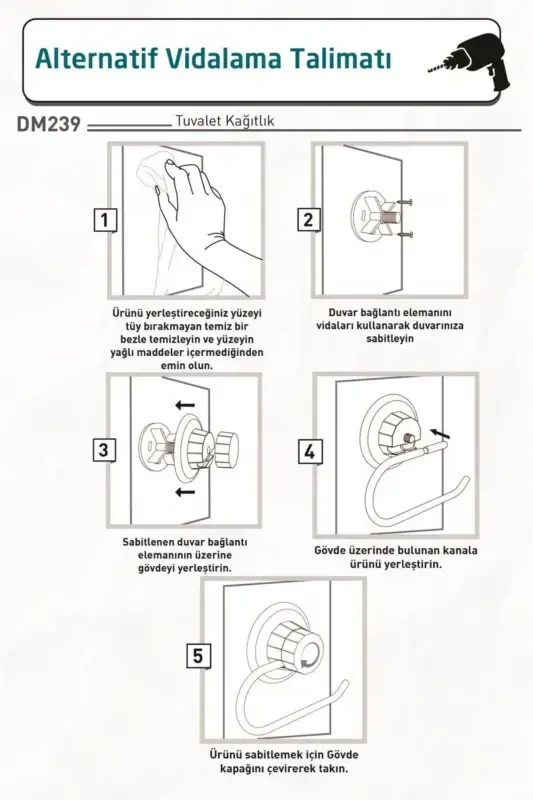 Alternatif Vidalama Talimatı

DM239 Tuvalet Kağıtlık

1

Ürünü yerleştireceğiniz yüzeyi tüy bırakmayan temiz bir bezle temizleyin ve yüzeyin yağlı maddeler içermediğinden emin olun.

2

Duvar bağlantı elemanını vidaları kullanarak duvarınıza sabitleyin

3

Sabitlenen duvar bağlantı elemanının üzerine gövdeyi yerleştirin.

4

Gövde üzerinde bulunan kanala ürünü yerleştirin.

5

Ürünü sabitlemek için Gövde kapağını çevirerek takın.