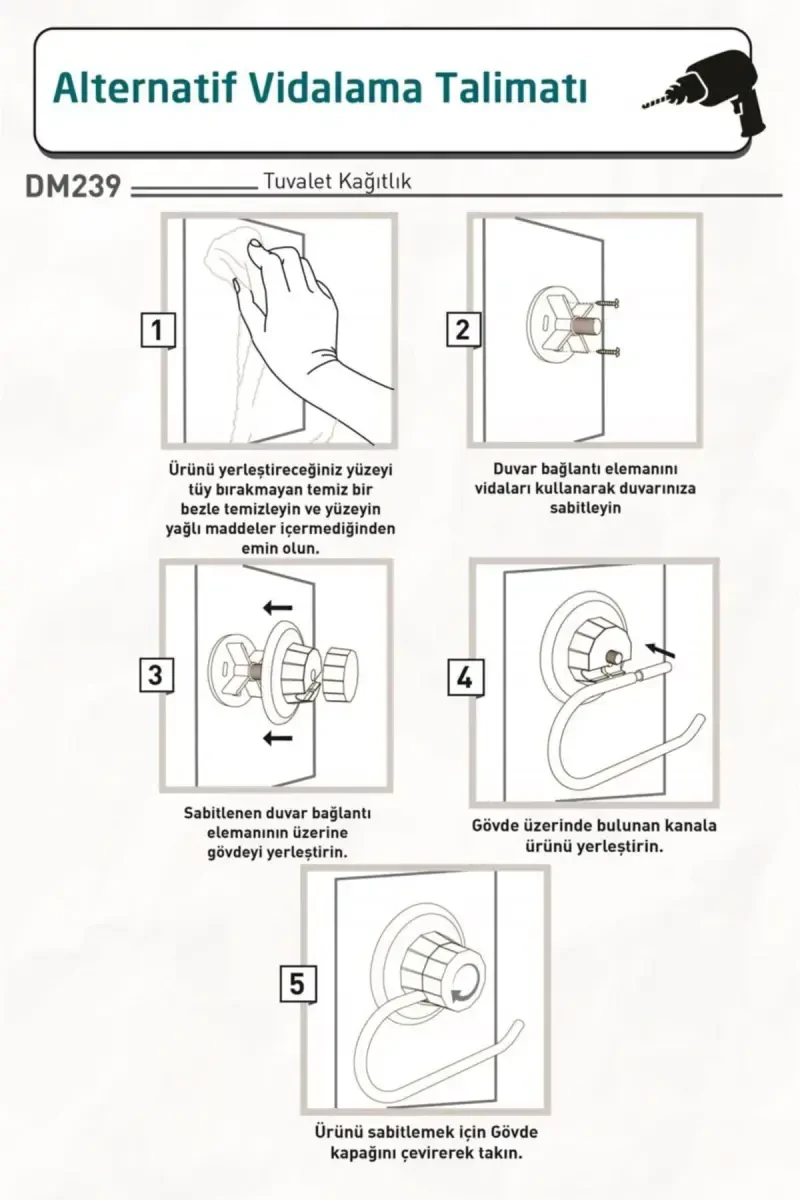 Alternatif Vidalama Talimatı

DM239 Tuvalet Kağıtlık

1

Ürünü yerleştireceğiniz yüzeyi tüy bırakmayan temiz bir bezle temizleyin ve yüzeyin yağlı maddeler içermediğinden emin olun.

2

Duvar bağlantı elemanını vidaları kullanarak duvarınıza sabitleyin

3

Sabitlenen duvar bağlantı elemanının üzerine gövdeyi yerleştirin.

4

Gövde üzerinde bulunan kanala ürünü yerleştirin.

5

Ürünü sabitlemek için Gövde kapağını çevirerek takın.