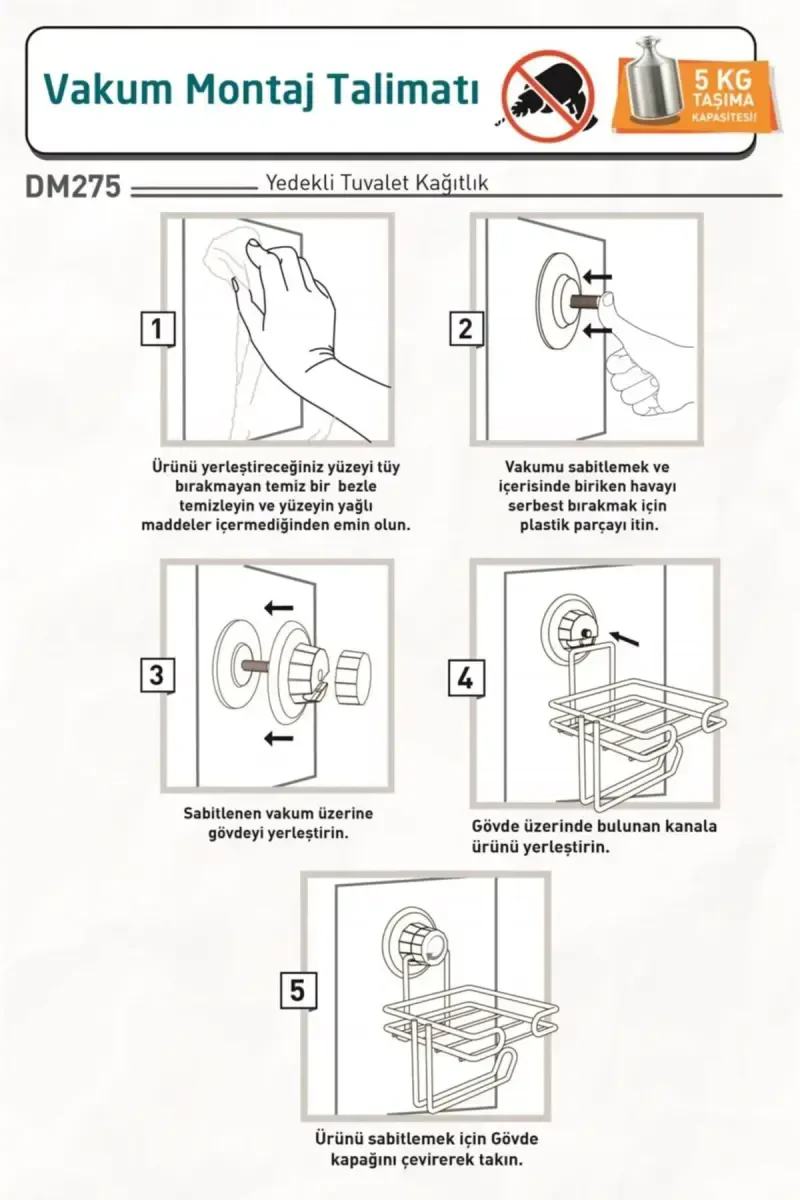 Vakum Montaj Talimatı

5 KG TAŞIMA KAPASİTESİ

DM275 Yedekli Tuvalet Kağıtlık

1

Ürünü yerleştireceğiniz yüzeyi tüy bırakmayan temiz bir bezle temizleyin ve yüzeyin yağlı maddeler içermediğinden emin olun.

2

Vakumu sabitlemek ve içerisinde biriken havayı serbest bırakmak için plastik parçayı itin.

3

Sabitlenen vakum üzerine gövdeyi yerleştirin.

4

Gövde üzerinde bulunan kanala ürünü yerleştirin.

5

Ürünü sabitlemek için Gövde kapağını çevirerek takın.