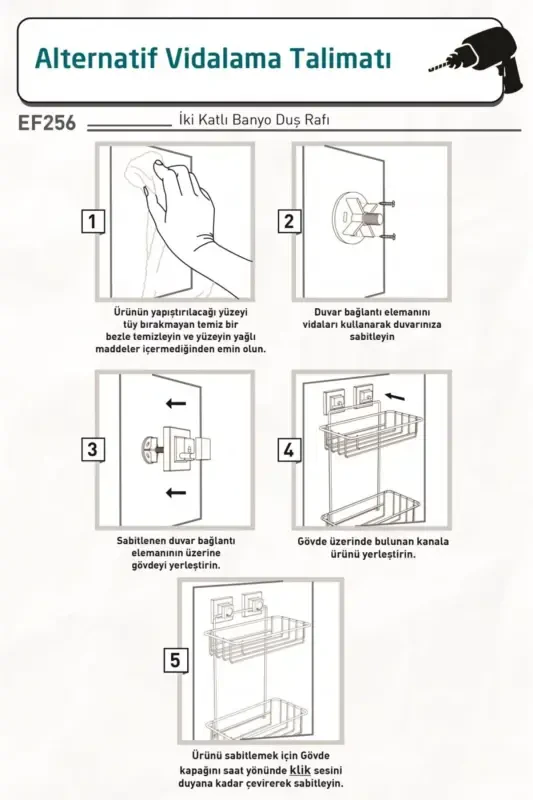 Alternatif Vidalama Talimatı

EF256 İki Katlı Banyo Duş Rafı

1

Ürünün yapıştırılacağı yüzeyi tüy bırakmayan temiz bir bezle temizleyin ve yüzeyin yağlı maddeler içermediğinden emin olun.

2

Duvar bağlantı elemanını vidaları kullanarak duvarınıza sabitleyin

3

Sabitlenen duvar bağlantı elemanının üzerine gövdeyi yerleştirin.

4

Gövde üzerinde bulunan kanala ürünü yerleştirin.

5

Ürünü sabitlemek için Gövde kapağını saat yönünde klik sesini duyana kadar çevirerek sabitleyin.