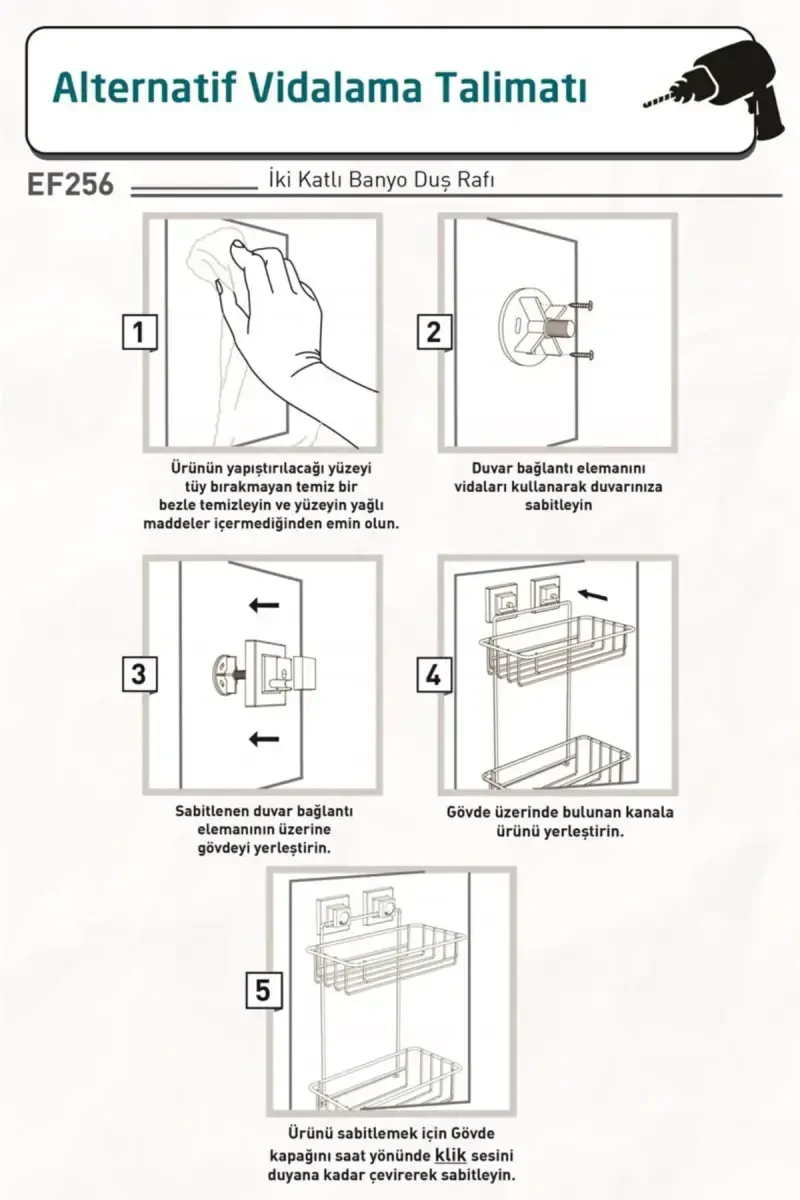 Alternatif Vidalama Talimatı

EF256 İki Katlı Banyo Duş Rafı

1

Ürünün yapıştırılacağı yüzeyi tüy bırakmayan temiz bir bezle temizleyin ve yüzeyin yağlı maddeler içermediğinden emin olun.

2

Duvar bağlantı elemanını vidaları kullanarak duvarınıza sabitleyin

3

Sabitlenen duvar bağlantı elemanının üzerine gövdeyi yerleştirin.

4

Gövde üzerinde bulunan kanala ürünü yerleştirin.

5

Ürünü sabitlemek için Gövde kapağını saat yönünde klik sesini duyana kadar çevirerek sabitleyin.