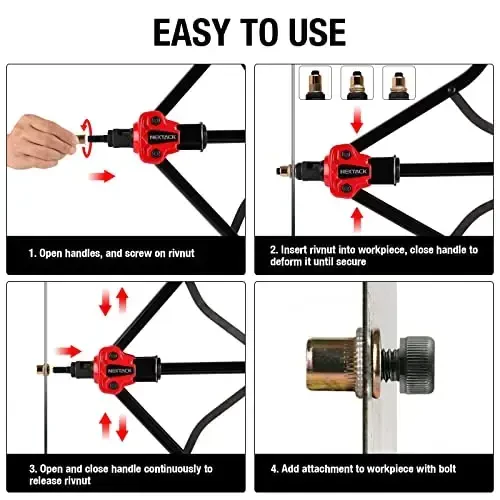 EASY TO USE

NEXTACK

1. Open handles, and screw on rivnut

NEXTACK

2. Insert rivnut into workpiece, close handle to deform it until secure

NEXTACK

3. Open and close handle continuously to release rivnut

4. Add attachment to workpiece with bolt