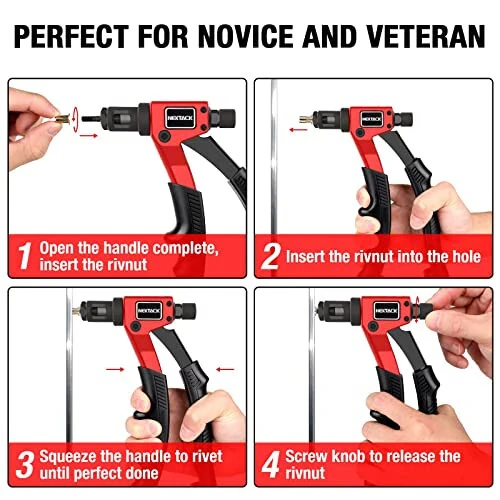 PERFECT FOR NOVICE AND VETERAN

NEXTACK

1 Open the handle complete, insert the rivnut

NEXTACK

2 Insert the rivnut into the hole

NEXTACK

3 Squeeze the handle to rivet until perfect done

NEXTACK

4 Screw knob to release the rivnut