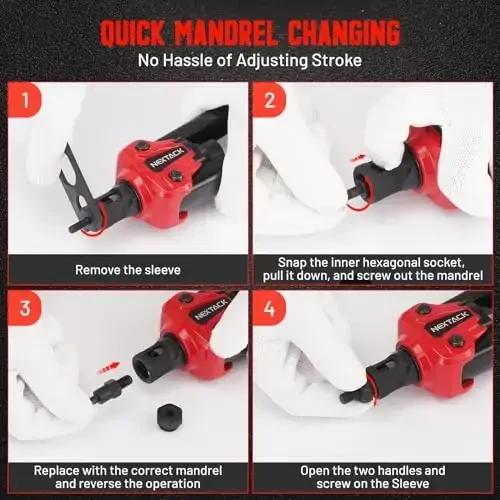 QUICK MANDREL CHANGING
No Hassle of Adjusting Stroke

1
NEXTACK
Remove the sleeve

2
Snap the inner hexagonal socket, pull it down, and screw out the mandrel

3
NEXTACK
Replace with the correct mandrel and reverse the operation

4
NEXTACK
Open the two handles and screw on the Sleeve