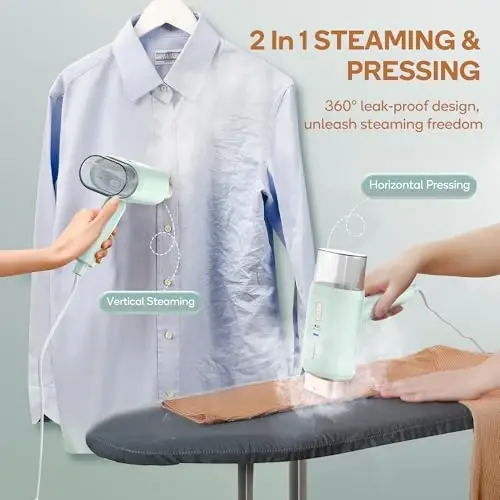 2 In 1 STEAMING & PRESSING

360° leak-proof design, unleash steaming freedom

Horizontal Pressing

Vertical Steaming