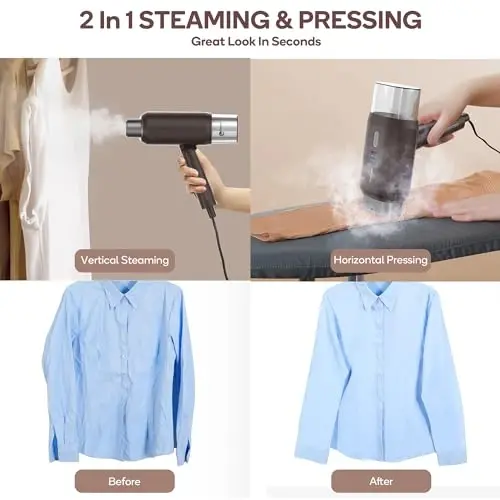 2 In 1 STEAMING & PRESSING
Great Look In Seconds

Vertical Steaming

Horizontal Pressing

Before

After