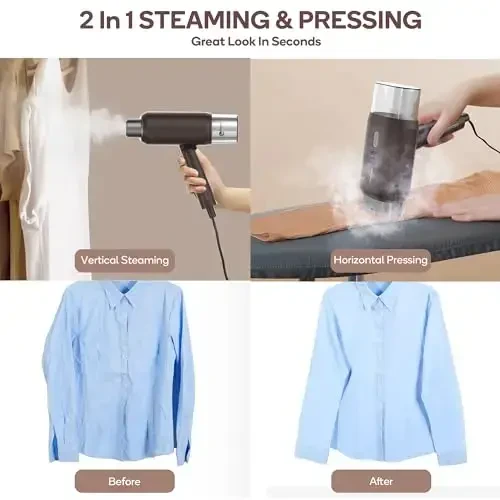 2 In 1 STEAMING & PRESSING
Great Look In Seconds

Vertical Steaming

Horizontal Pressing

Before

After