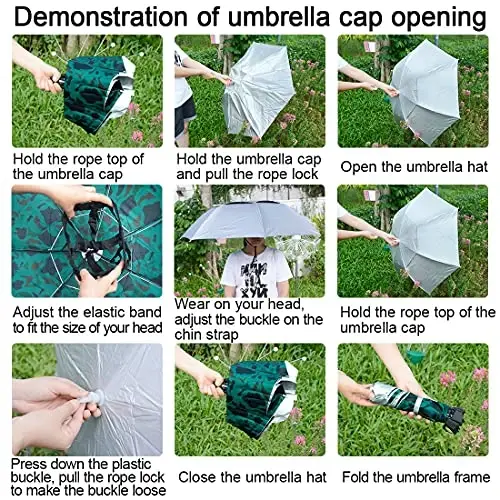 Demonstration of umbrella cap opening

Hold the rope top of the umbrella cap

Hold the umbrella cap and pull the rope lock

Open the umbrella hat

Adjust the elastic band to fit the size of your head

Wear on your head, adjust the buckle on the chin strap

Hold the rope top of the umbrella cap

Press down the plastic buckle, pull the rope lock to make the buckle loose

Close the umbrella hat

Fold the umbrella frame