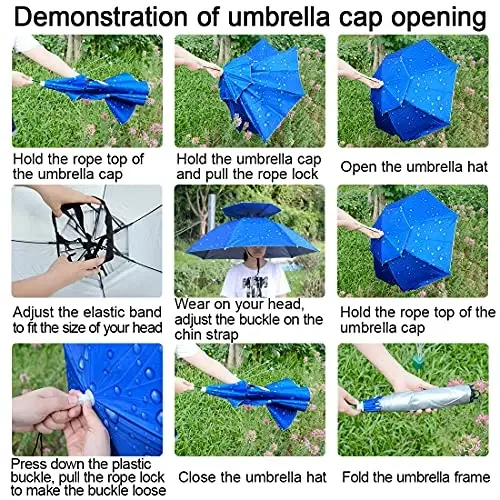 Demonstration of umbrella cap opening

Hold the rope top of the umbrella cap

Hold the umbrella cap and pull the rope lock

Open the umbrella hat

Adjust the elastic band to fit the size of your head

Wear on your head, adjust the buckle on the chin strap

Hold the rope top of the umbrella cap

Press down the plastic buckle, pull the rope lock to make the buckle loose

Close the umbrella hat

Fold the umbrella frame