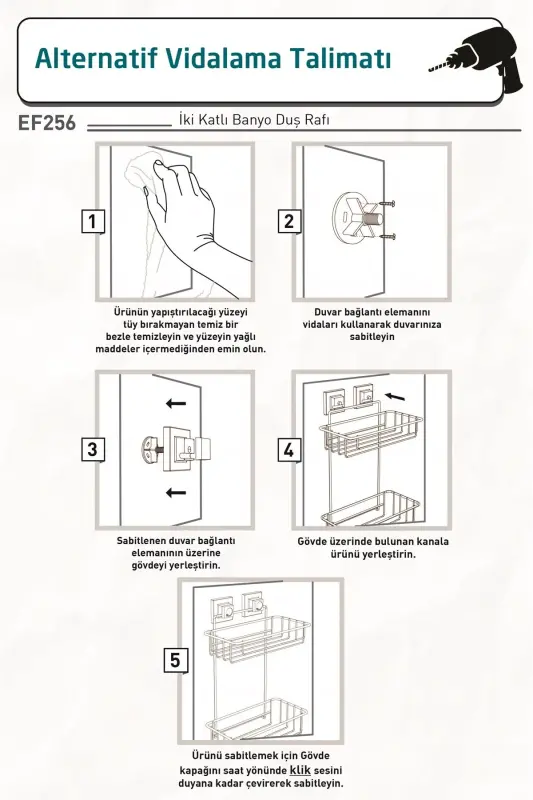 Alternatif Vidalama Talimatı

EF256 İki Katlı Banyo Duş Rafı

1

Ürünün yapıştırılacağı yüzeyi tüy bırakmayan temiz bir bezle temizleyin ve yüzeyin yağlı maddeler içermediğinden emin olun.

2

Duvar bağlantı elemanını vidaları kullanarak duvarınıza sabitleyin

3

Sabitlenen duvar bağlantı elemanının üzerine gövdeyi yerleştirin.

4

Gövde üzerinde bulunan kanala ürünü yerleştirin.

5

Ürünü sabitlemek için Gövde kapağını saat yönünde klik sesini duyana kadar çevirerek sabitleyin.