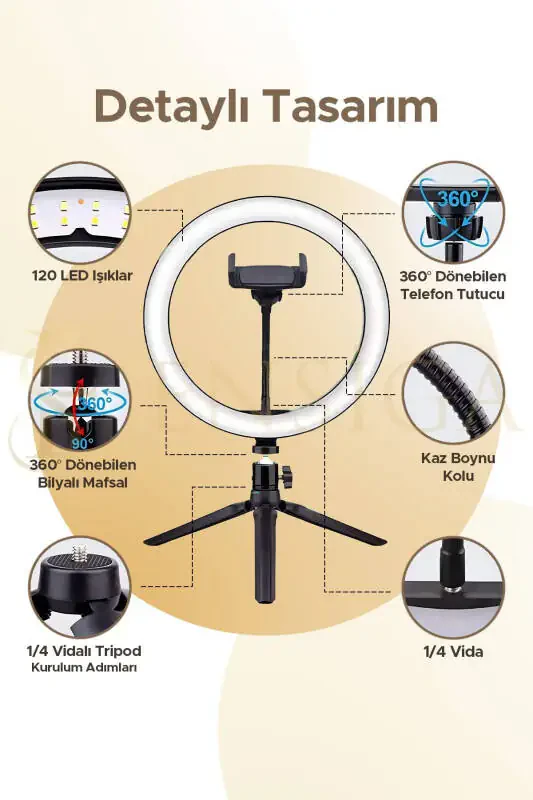 Detaylı Tasarım

120 LED Işıklar

360°

360° Dönebilen Telefon Tutucu

360°

90°

360° Dönebilen Bilyalı Mafsal

Kaz Boynu Kolu

1/4 Vidalı Tripod Kurulum Adımları

1/4 Vida