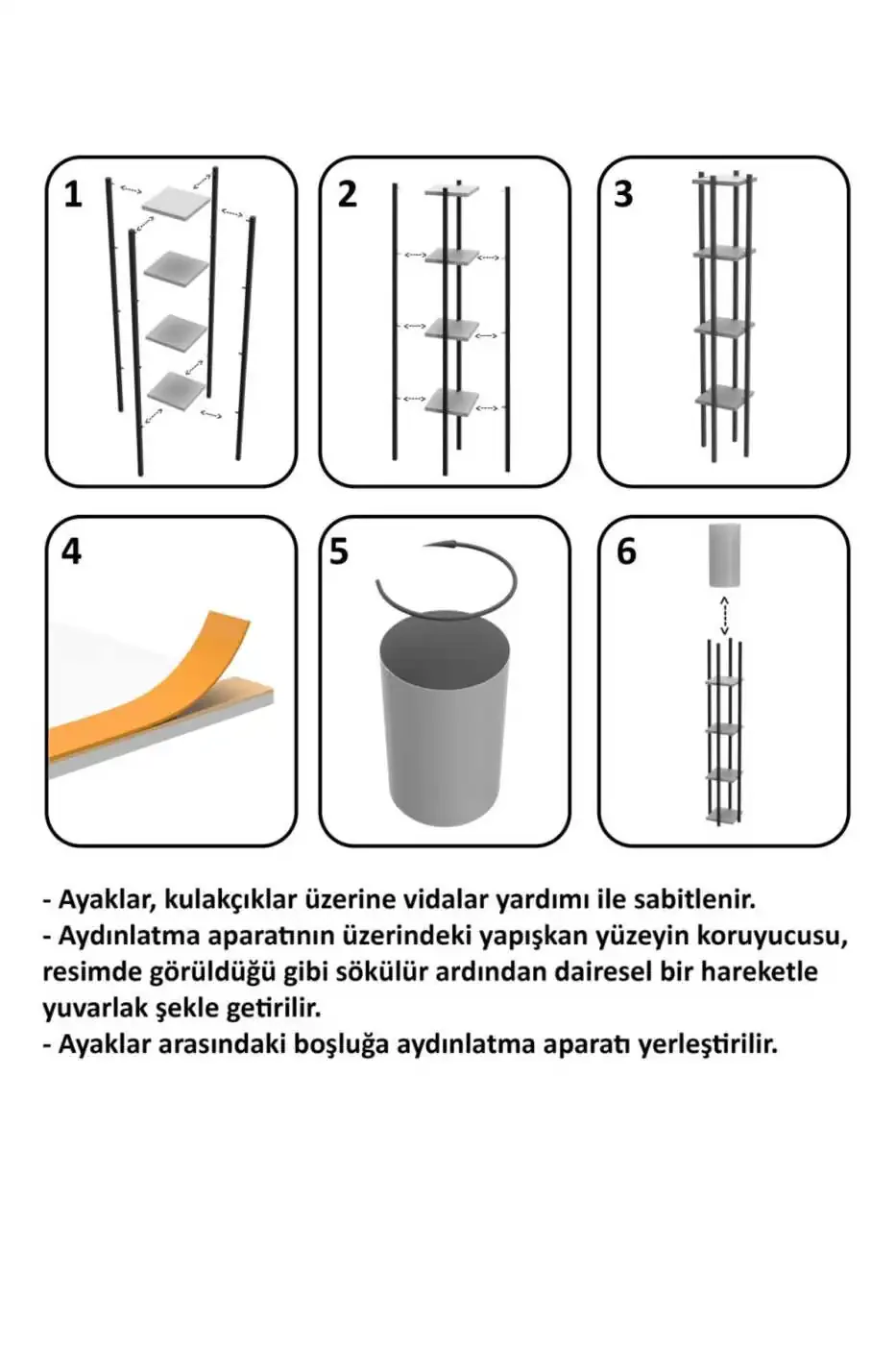 1

2

3

4

5

6

- Ayaklar, kulakçıklar üzerine vidalar yardımı ile sabitlenir.
- Aydınlatma aparatının üzerindeki yapışkan yüzeyin koruyucusu, resimde görüldüğü gibi sökülür ardından dairesel bir hareketle yuvarlak şekle getirilir.
- Ayaklar arasındaki boşluğa aydınlatma aparatı yerleştirilir.