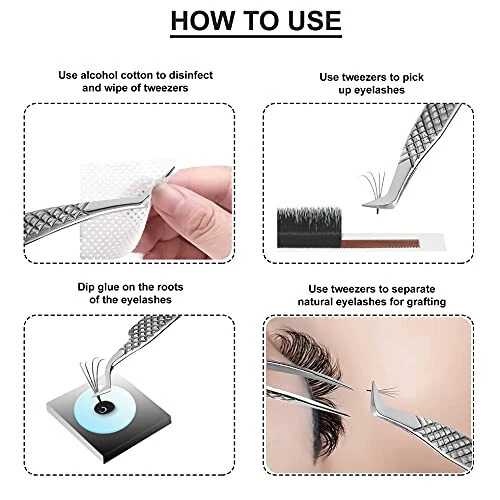 HOW TO USE

Use alcohol cotton to disinfect and wipe of tweezers

Use tweezers to pick up eyelashes

Dip glue on the roots of the eyelashes

Use tweezers to separate natural eyelashes for grafting