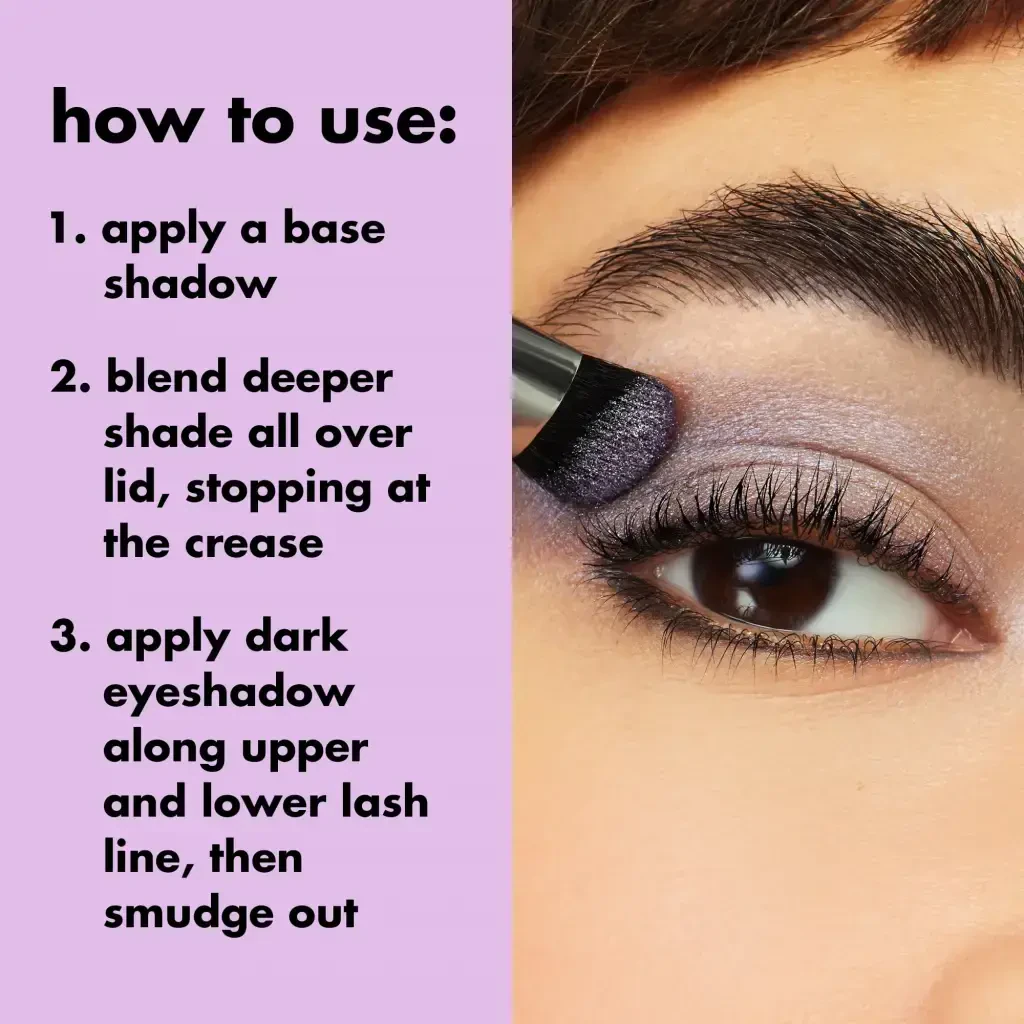 how to use:

1. apply a base shadow

2. blend deeper shade all over lid, stopping at the crease

3. apply dark eyeshadow along upper and lower lash line, then smudge out